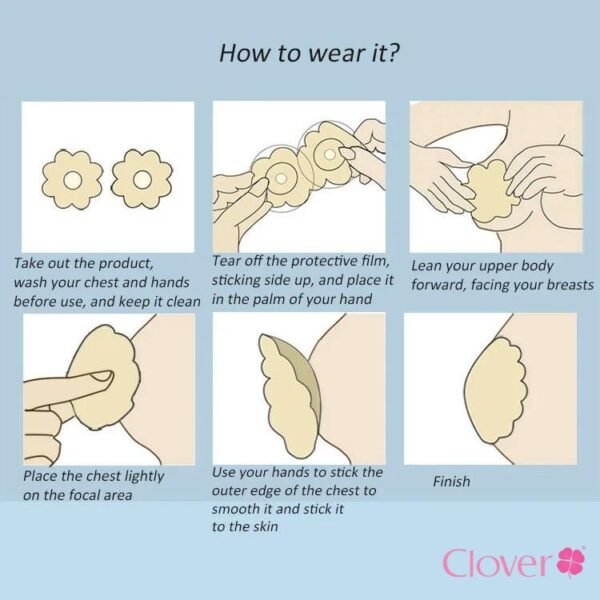 How to wear it?

Take out the product, wash your chest and hands before use, and keep it clean

Tear off the protective film, sticking side up, and place it in the palm of your hand

Lean your upper body forward, facing your breasts

Place the chest lightly on the focal area

Use your hands to stick the outer edge of the chest to smooth it and stick it to the skin

Finish

Clover