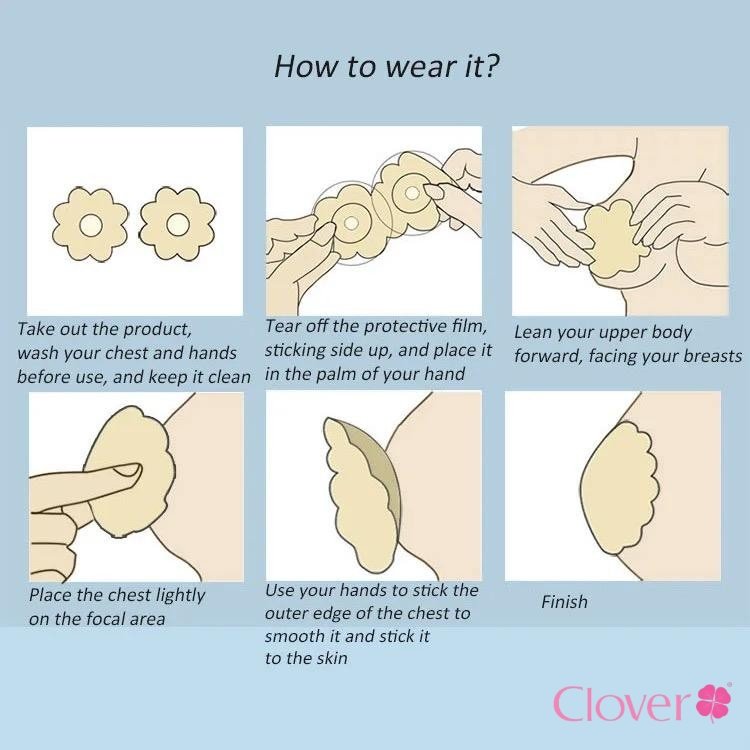 How to wear it?

Take out the product, wash your chest and hands before use, and keep it clean

Tear off the protective film, sticking side up, and place it in the palm of your hand

Lean your upper body forward, facing your breasts

Place the chest lightly on the focal area

Use your hands to stick the outer edge of the chest to smooth it and stick it to the skin

Finish

Clover